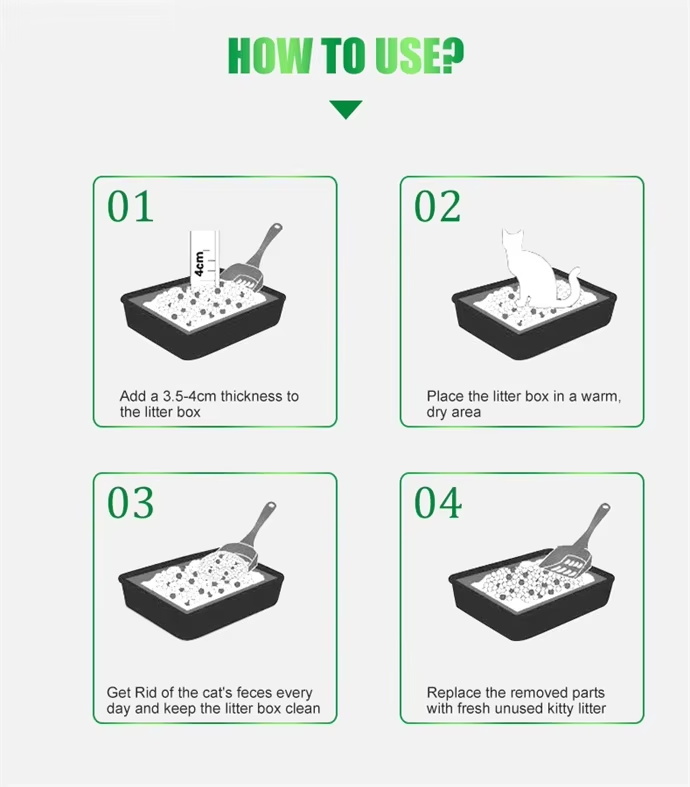 HOW TO USE?

01

4cm

Add a 3.5-4cm thickness to the litter box

02

Place the litter box in a warm, dry area

03

Get Rid of the cat's feces every day and keep the litter box clean

04

Replace the removed parts with fresh unused kitty litter